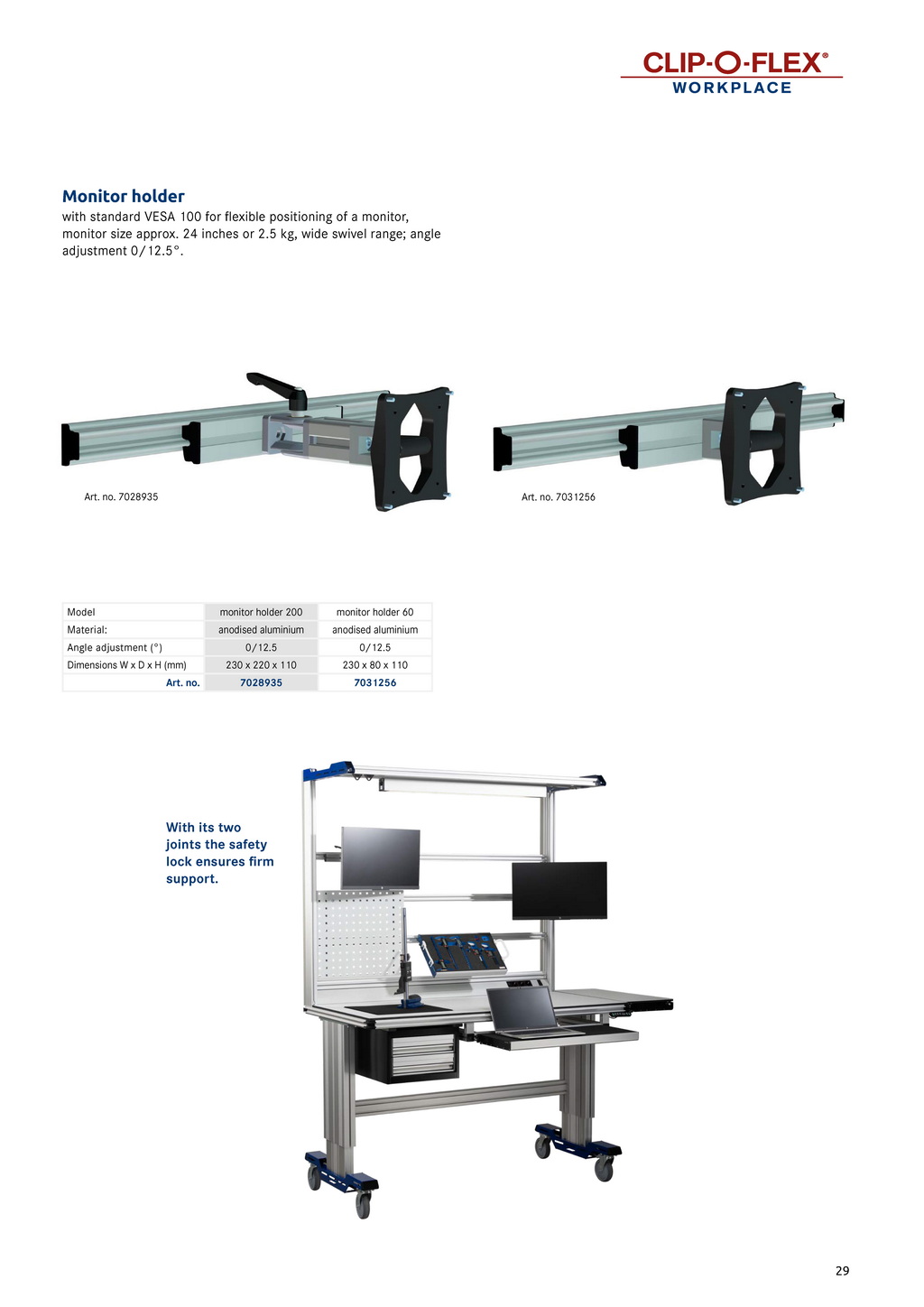 CLIP-O-FLEX®
WORKPLACE

Monitor holder
with standard VESA 100 for flexible positioning of a monitor, monitor size approx. 24 inches or 2.5 kg, wide swivel range; angle adjustment 0/12.5°.

Art. no. 7028935

Art. no. 7031256

| Model | monitor holder 200 | monitor holder 60 |
|---|---|---|
| Material: | anodised aluminium | anodised aluminium |
| Angle adjustment (°) | 0/12.5 | 0/12.5 |
| Dimensions W x D x H (mm) | 230 x 220 x 110 | 230 x 80 x 110 |
| Art. no. | 7028935 | 7031256 |

With its two joints the safety lock ensures firm support.

29